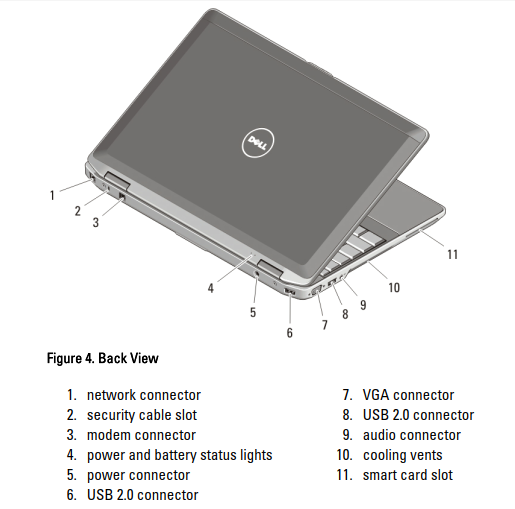 DELL

1
2
3
4
5
6
7
8
9
10
11

Figure 4. Back View

1. network connector
2. security cable slot
3. modem connector
4. power and battery status lights
5. power connector
6. USB 2.0 connector

7. VGA connector
8. USB 2.0 connector
9. audio connector
10. cooling vents
11. smart card slot